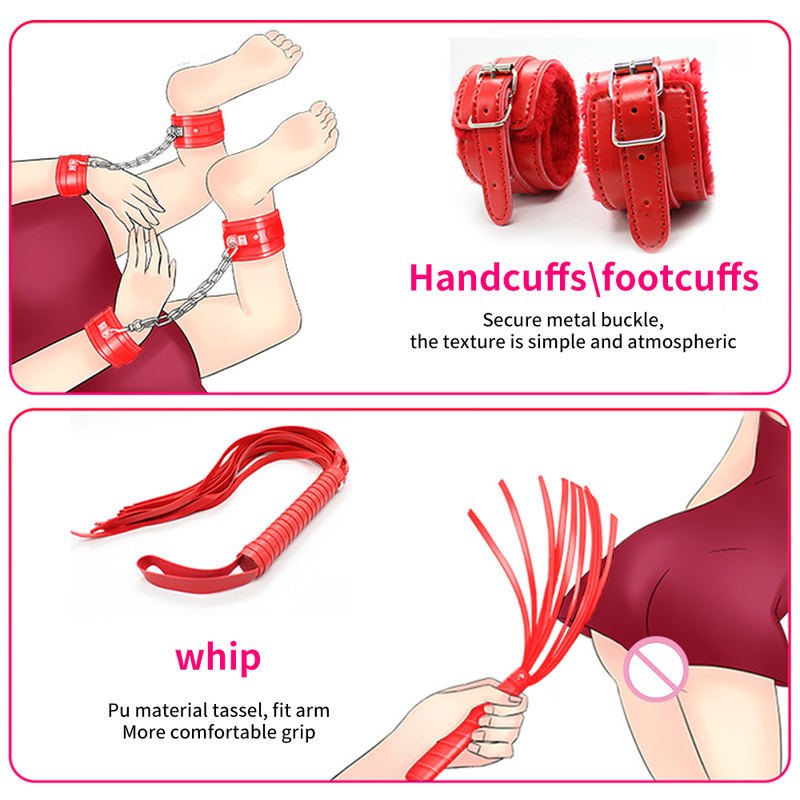 Handcuffs\footcuffs

Secure metal buckle, the texture is simple and atmospheric

whip

Pu material tassel, fit arm
More comfortable grip