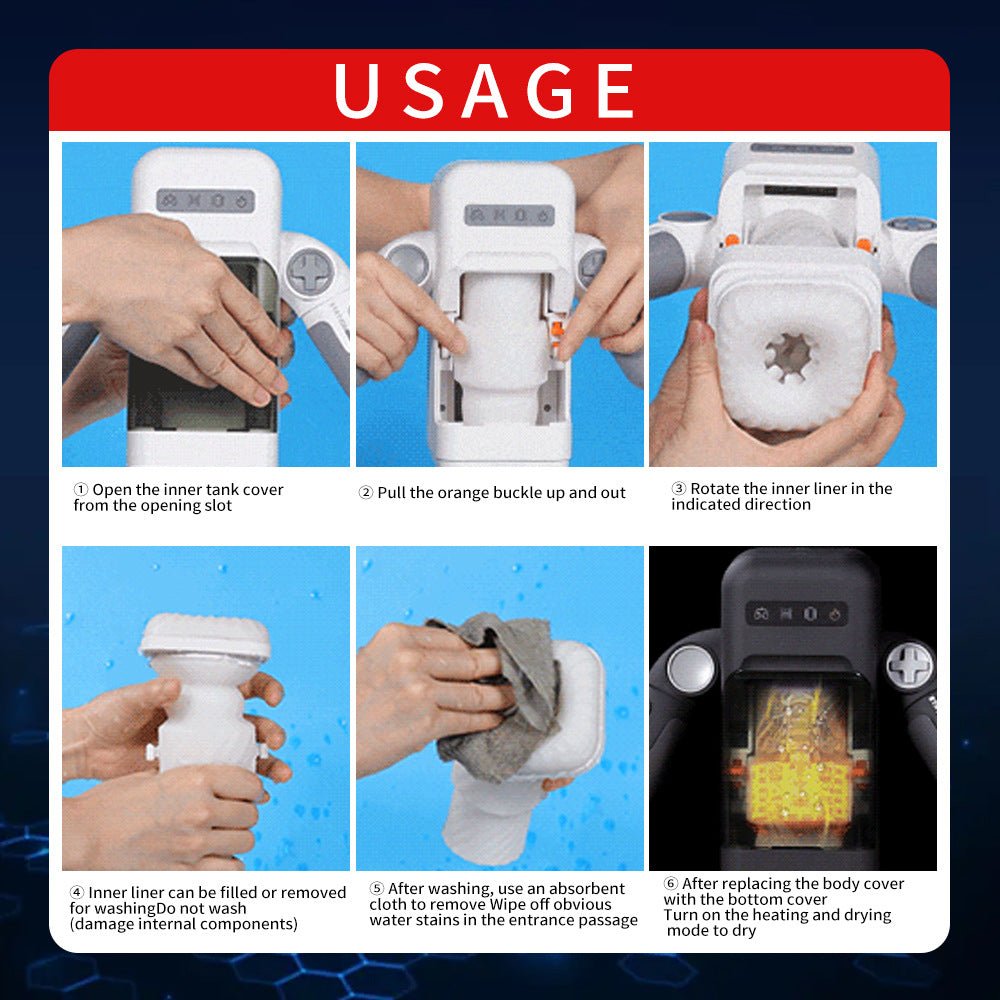 USAGE

① Open the inner tank cover from the opening slot

② Pull the orange buckle up and out

③ Rotate the inner liner in the indicated direction

④ Inner liner can be filled or removed for washingDo not wash (damage internal components)

⑤ After washing, use an absorbent cloth to remove Wipe off obvious water stains in the entrance passage

⑥ After replacing the body cover with the bottom cover
Turn on the heating and drying mode to dry