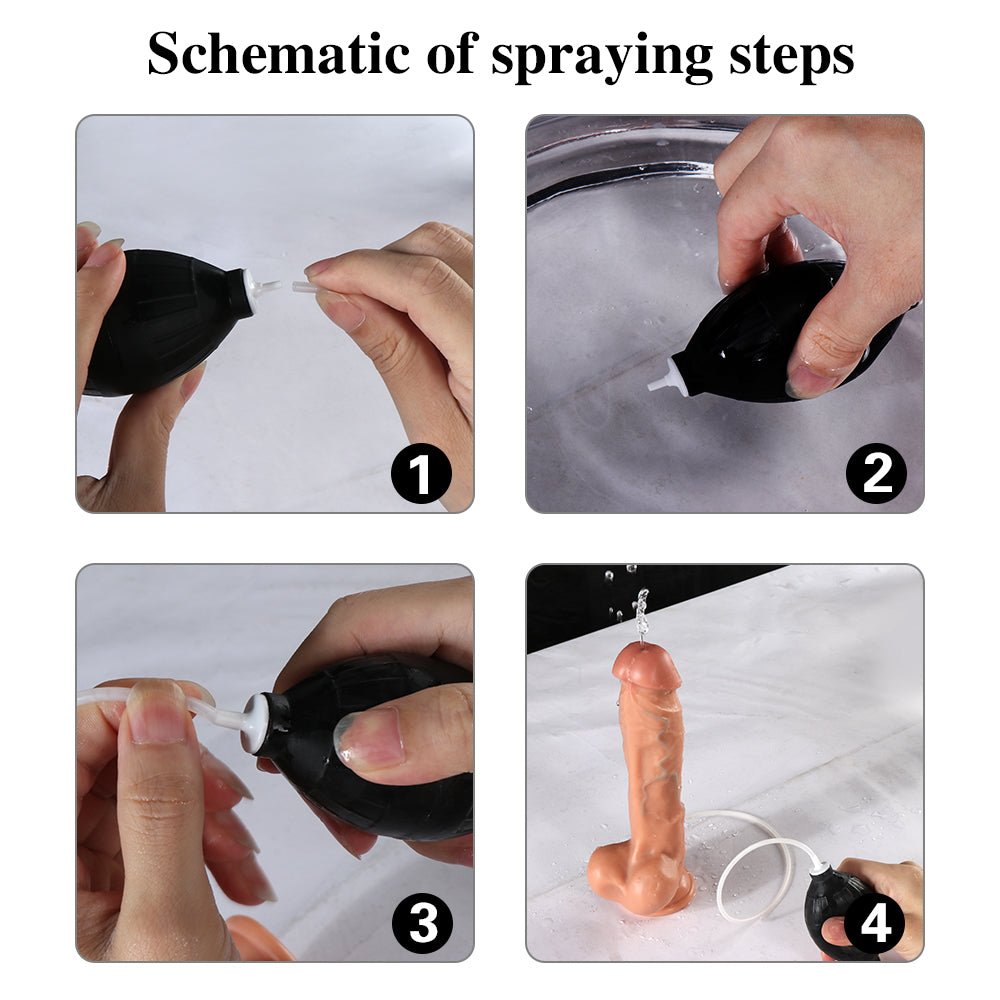 Schematic of spraying steps

1

2

3

4